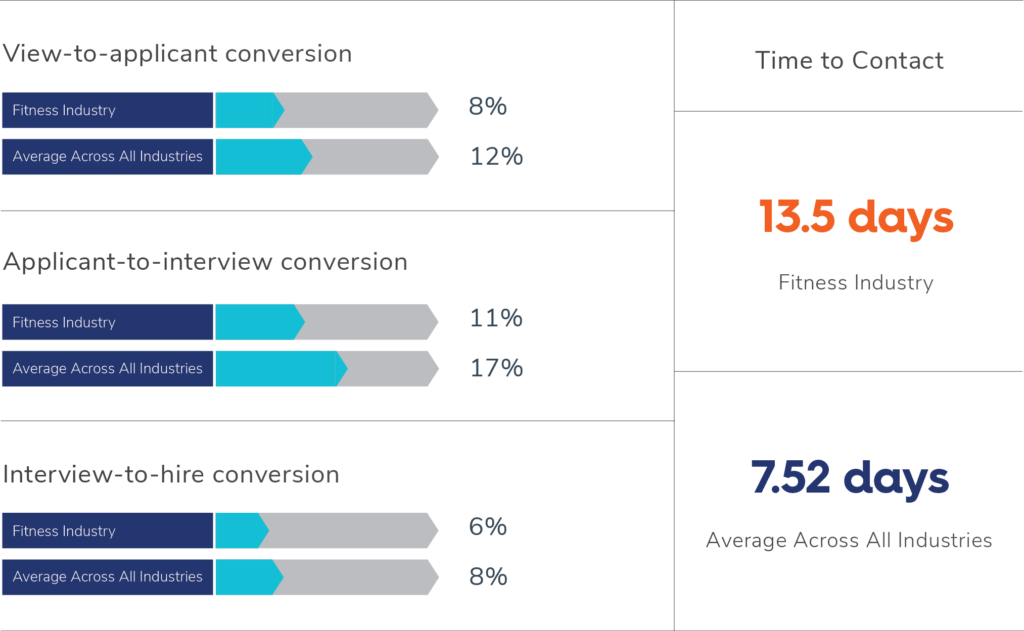 View-to-applicant conversion

Fitness Industry 8%

Average Across All Industries 12%

Applicant-to-interview conversion

Fitness Industry 11%

Average Across All Industries 17%

Interview-to-hire conversion

Fitness Industry 6%

Average Across All Industries 8%

Time to Contact

13.5 days

Fitness Industry

7.52 days

Average Across All Industries